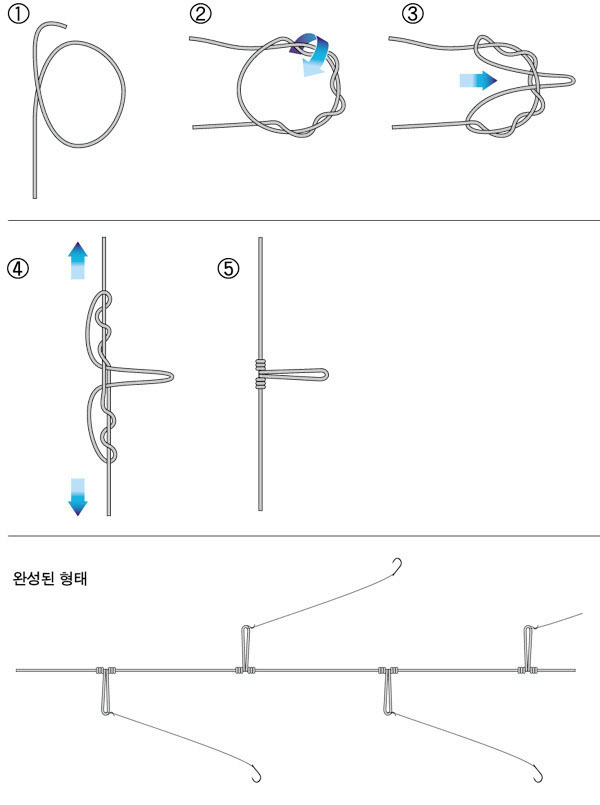 ①

②

③

④

⑤

완성된 형태