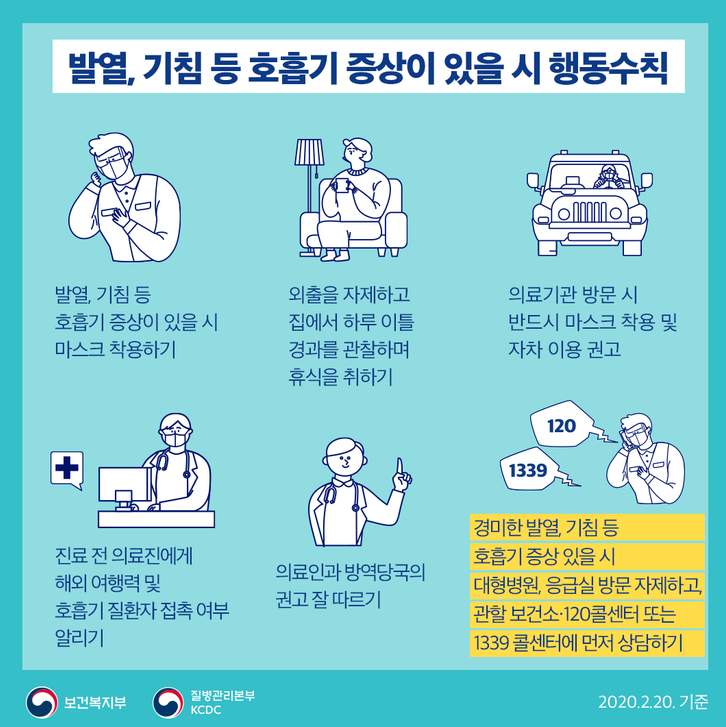 발열, 기침 등 호흡기 증상이 있을 시 행동수칙

발열, 기침 등 호흡기 증상이 있을 시 마스크 착용하기

외출을 자제하고 집에서 하루 이틀 경과를 관찰하며 휴식을 취하기

의료기관 방문 시 반드시 마스크 착용 및 자차 이용 권고

진료 전 의료진에게 해외 여행력 및 호흡기 질환자 접촉 여부 알리기

의료인과 방역당국의 권고 잘 따르기

120

1339

경미한 발열, 기침 등 호흡기 증상 있을 시 대형병원, 응급실 방문 자제하고, 관할 보건소·120콜센터 또는 1339 콜센터에 먼저 상담하기

보건복지부

질병관리본부 KCDC

2020.2.20. 기준