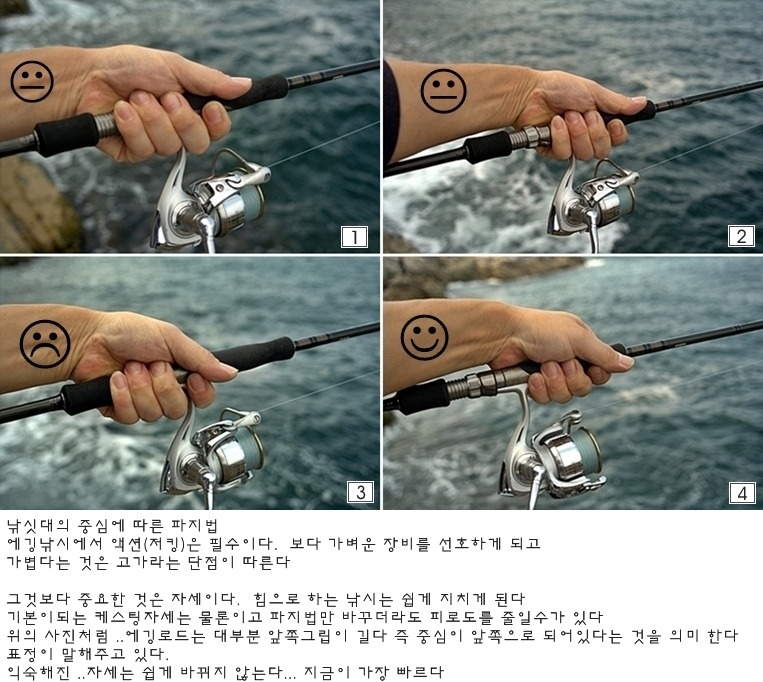 1

2

3

4

낚싯대의 중심에 따른 파지법
에깅낚시에서 액션(저킹)은 필수이다. 보다 가벼운 장비를 선호하게 되고
가볍다는 것은 고가라는 단점이 따른다

그것보다 중요한 것은 자세이다. 힘으로 하는 낚시는 쉽게 지치게 된다
기본이되는 케스팅자세는 물론이고 파지법만 바꾸더라도 피로도를 줄일수가 있다
위의 사진처럼 ..에깅로드는 대부분 앞쪽그립이 길다 즉 중심이 앞쪽으로 되어있다는 것을 의미 한다
표정이 말해주고 있다.
익숙해진 ..자세는 쉽게 바뀌지 않는다... 지금이 가장 빠르다